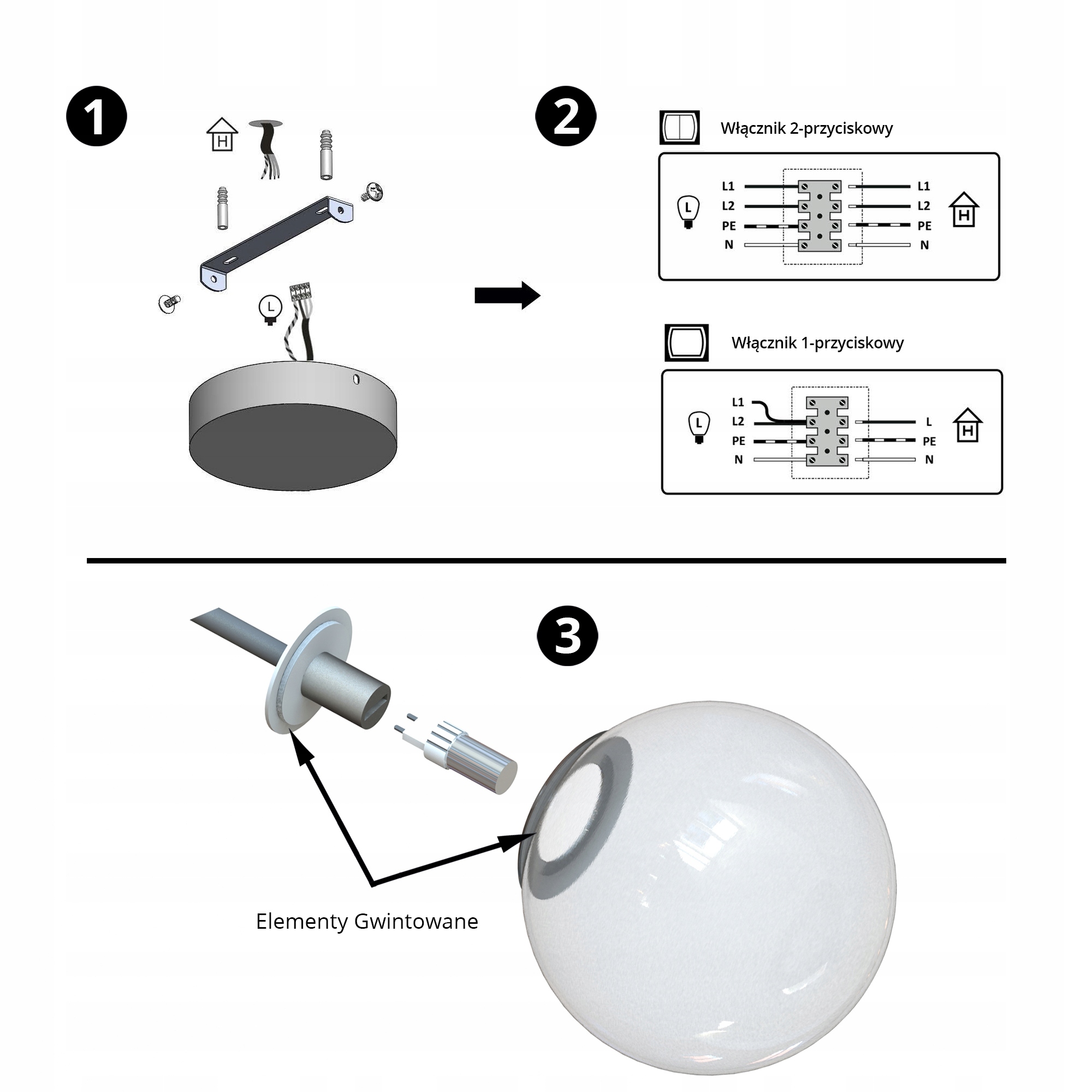 1

H

L

2

Włącznik 2-przyciskowy

L

L1
L2
PE
N

L1
L2
PE
N

H

Włącznik 1-przyciskowy

L

L1
L2
PE
N

L
PE
N

H

3

Elementy Gwintowane