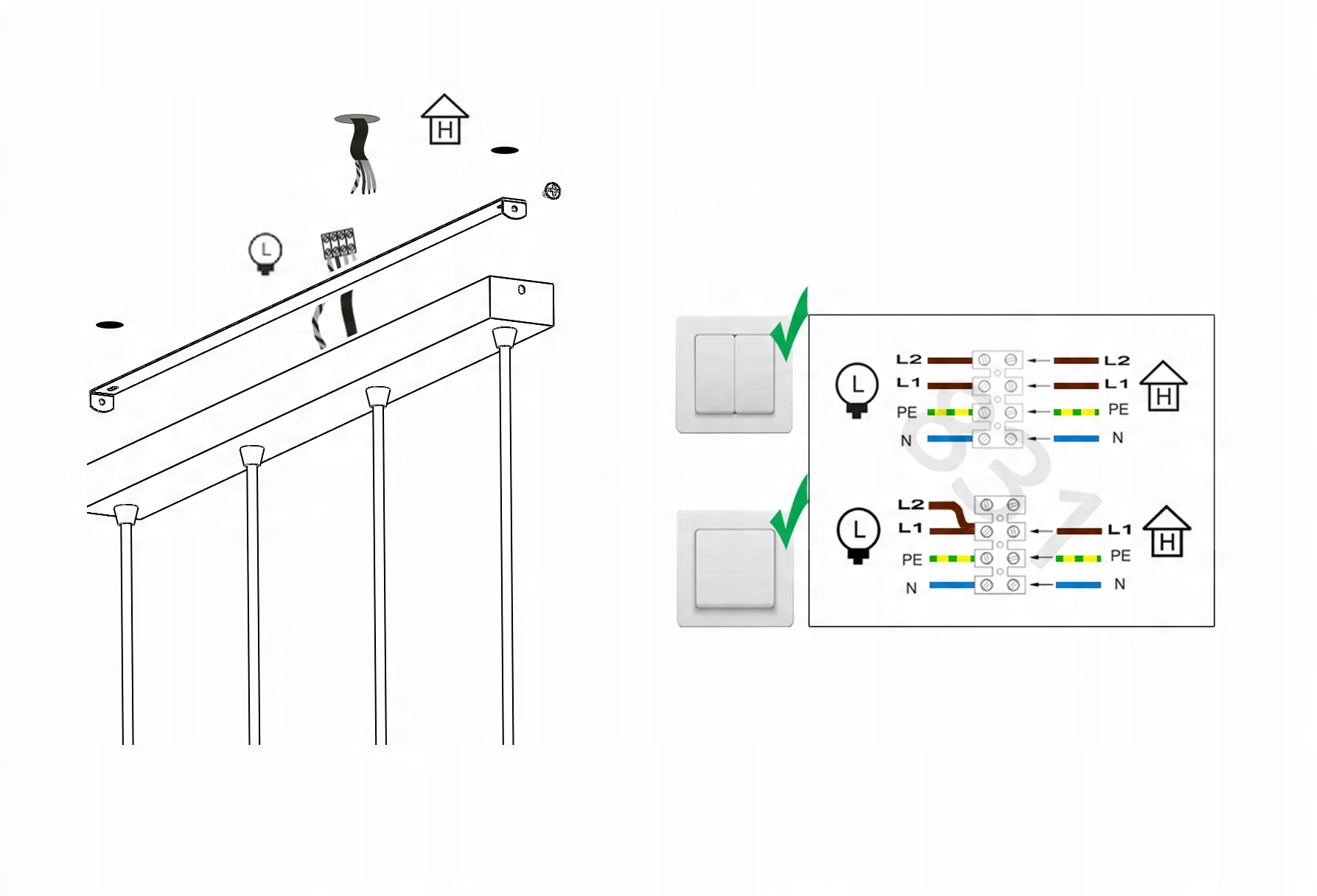 H

L

L
L2
L1
PE
N
L2
L1
PE
N
H

L
L2
L1
PE
N
L1
PE
N
H