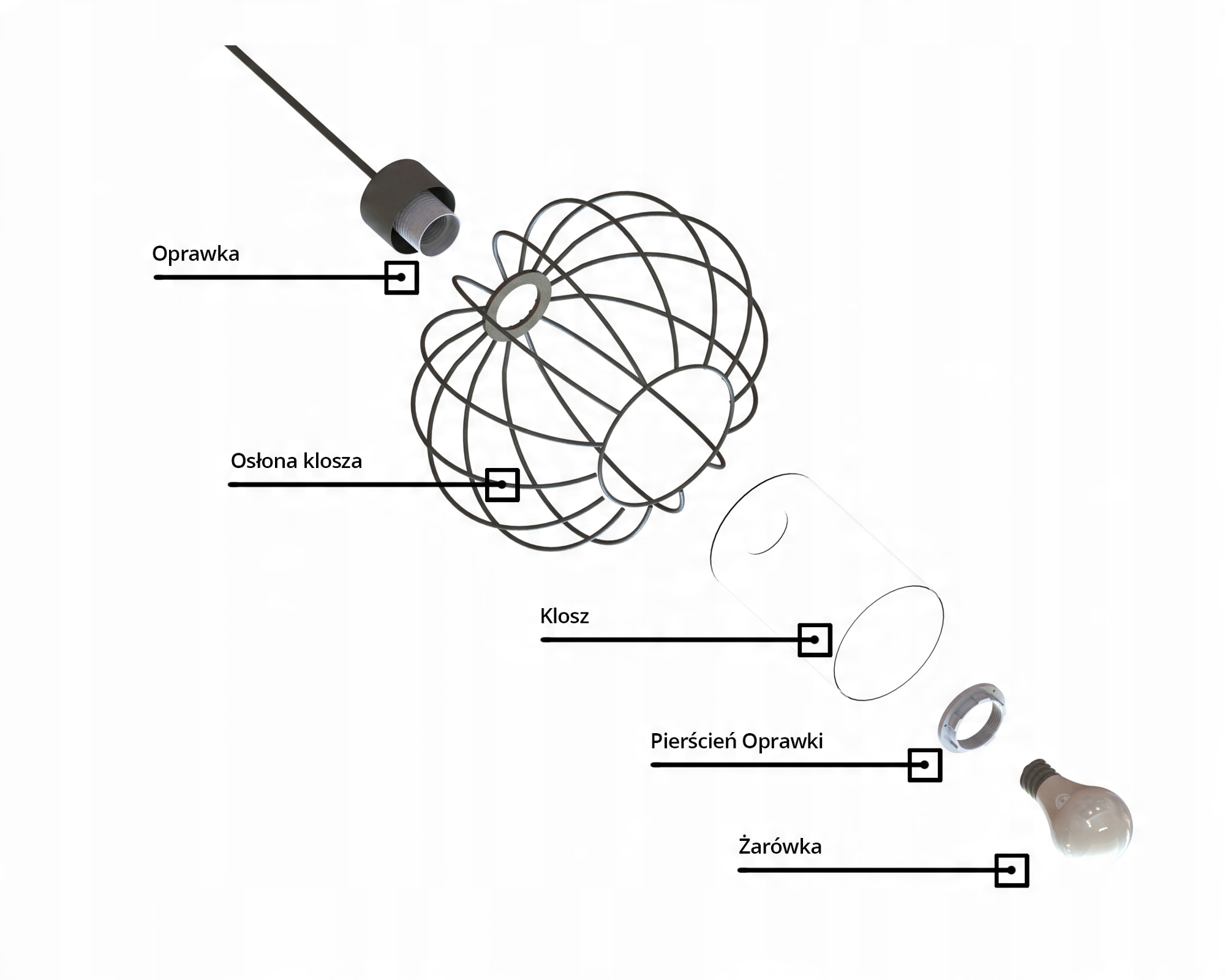 Oprawka

Osłona klosza

Klosz

Pierścień Oprawki

Żarówka