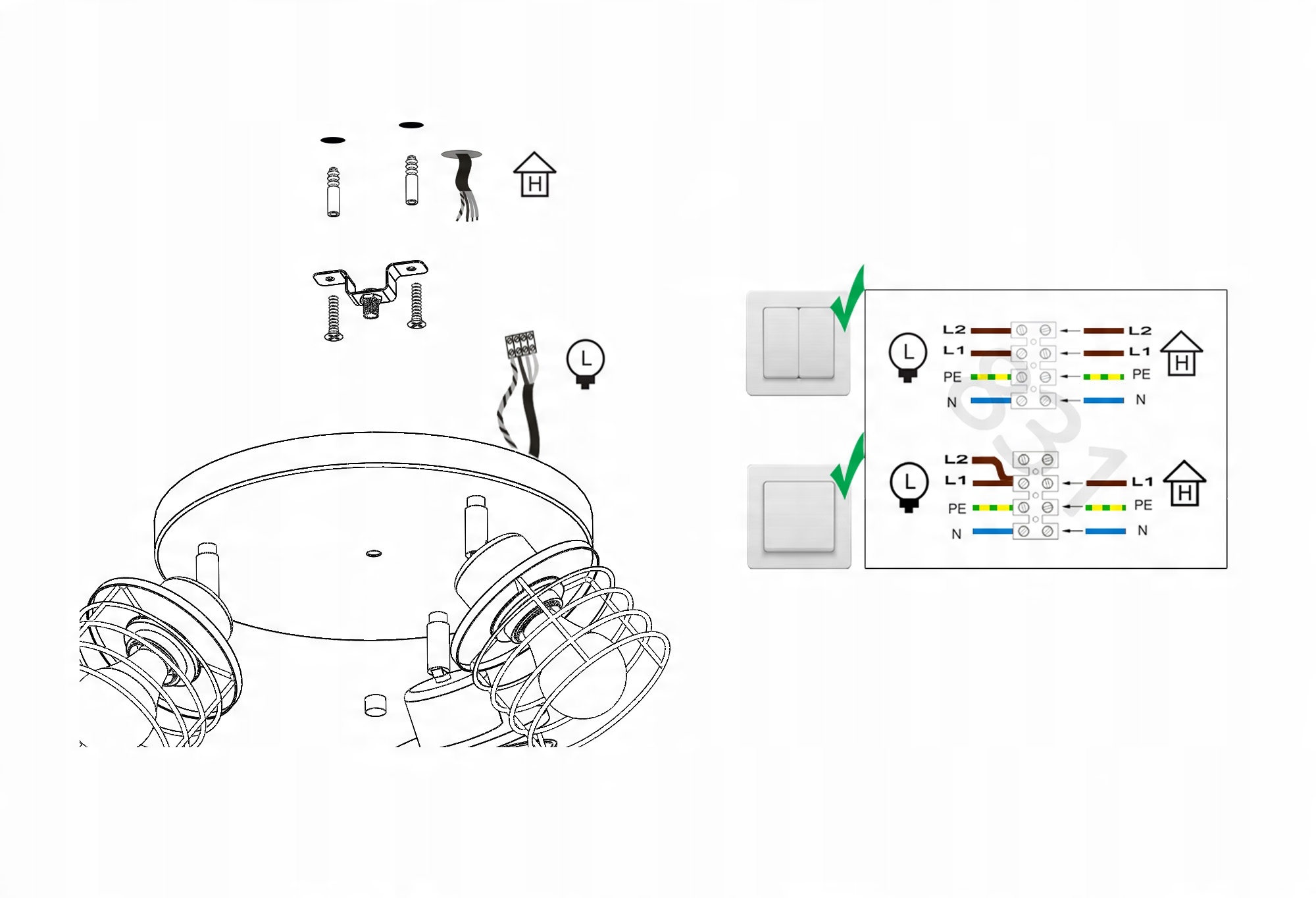 H

L

L
L2
L1
PE
N
L2
L1
PE
N
H

L
L2
L1
PE
N
L1
PE
N
H