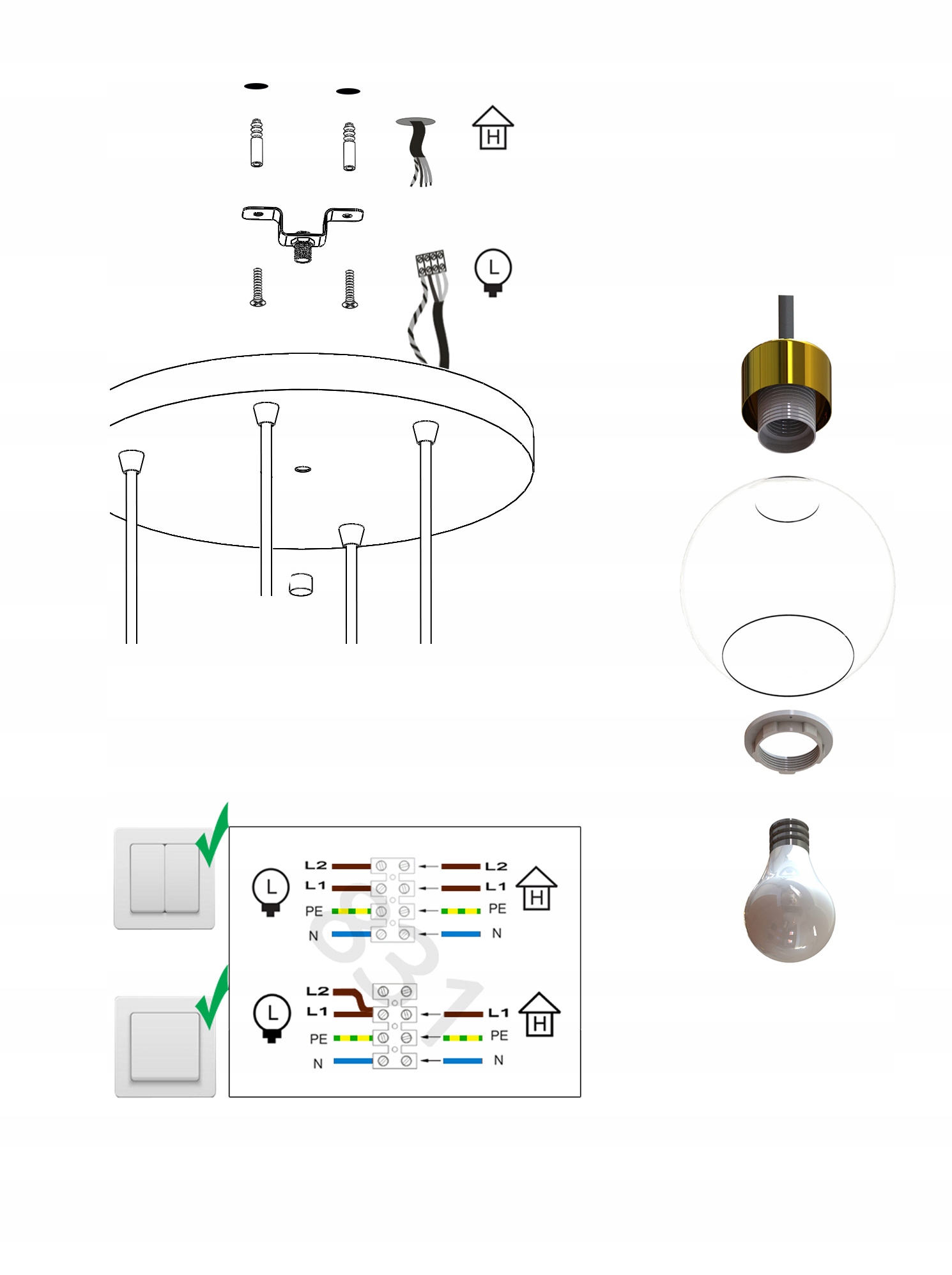 H

L

L
L2
L1
PE
N
L2
L1
PE
N
H

L
L2
L1
PE
N
L1
PE
N
H