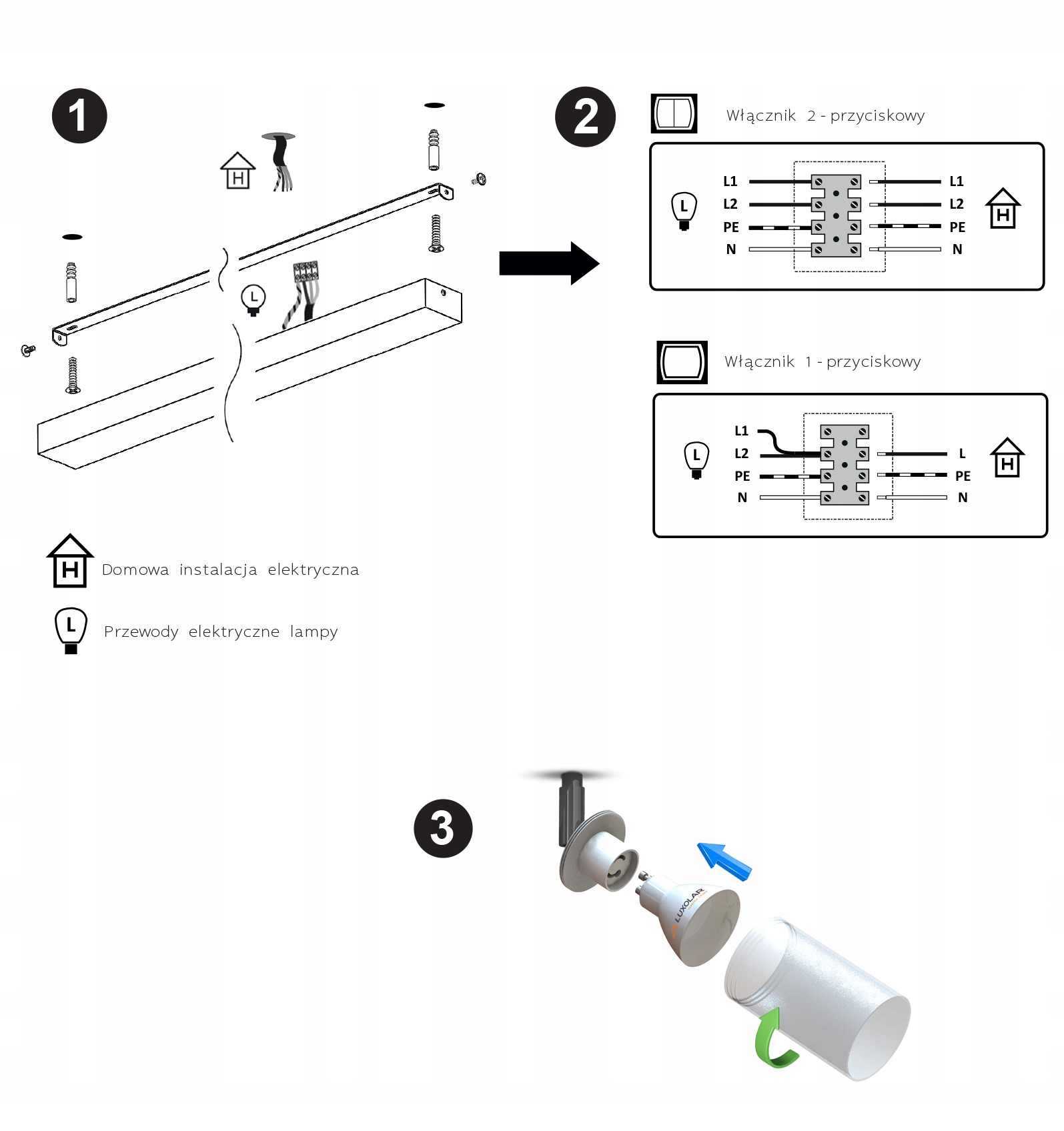 1

H

L

2

Włącznik 2 - przyciskowy

L

L1
L2
PE
N

L1
L2
PE
N

H

Włącznik 1 - przyciskowy

L

L1
L2
PE
N

L
PE
N

H

H Domowa instalacja elektryczna

L Przewody elektryczne lampy

3

LUXOLAR