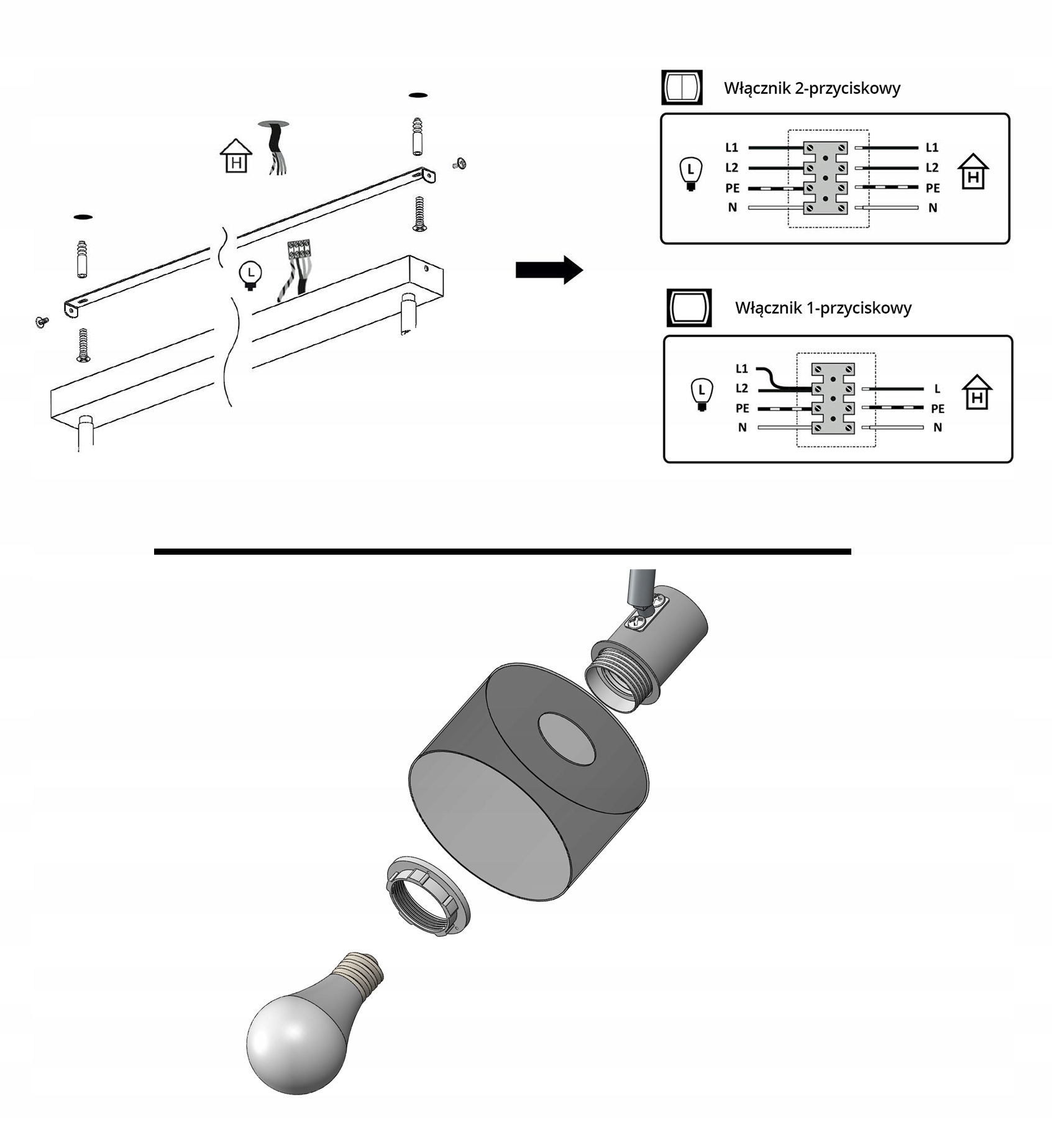 H

L

Włącznik 2-przyciskowy

L

L1
L2
PE
N

L1
L2
PE
N

H

Włącznik 1-przyciskowy

L

L1
L2
PE
N

L
PE
N

H