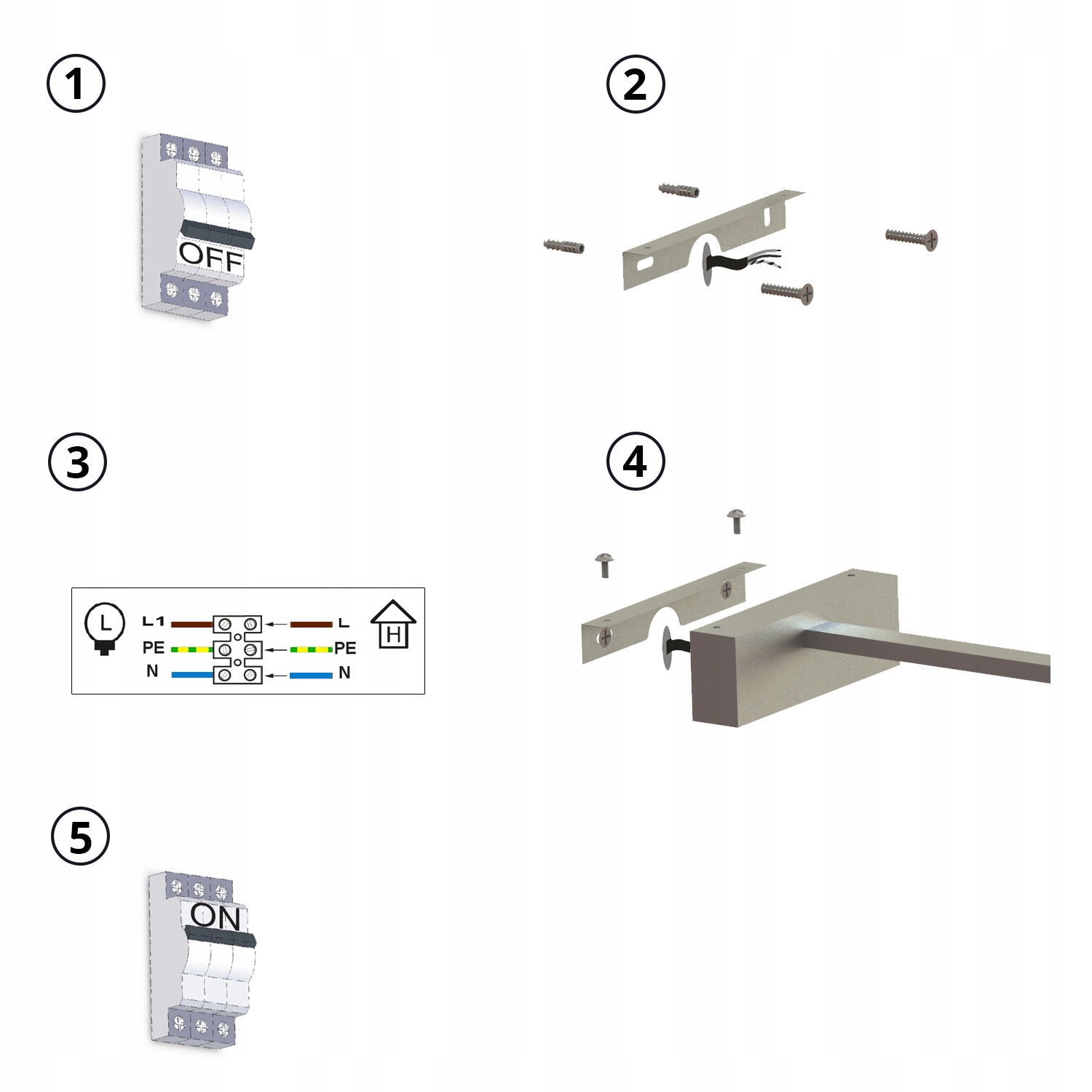 1

OFF

2

3

L

L1

PE

N

L

PE

N

H

4

5

ON