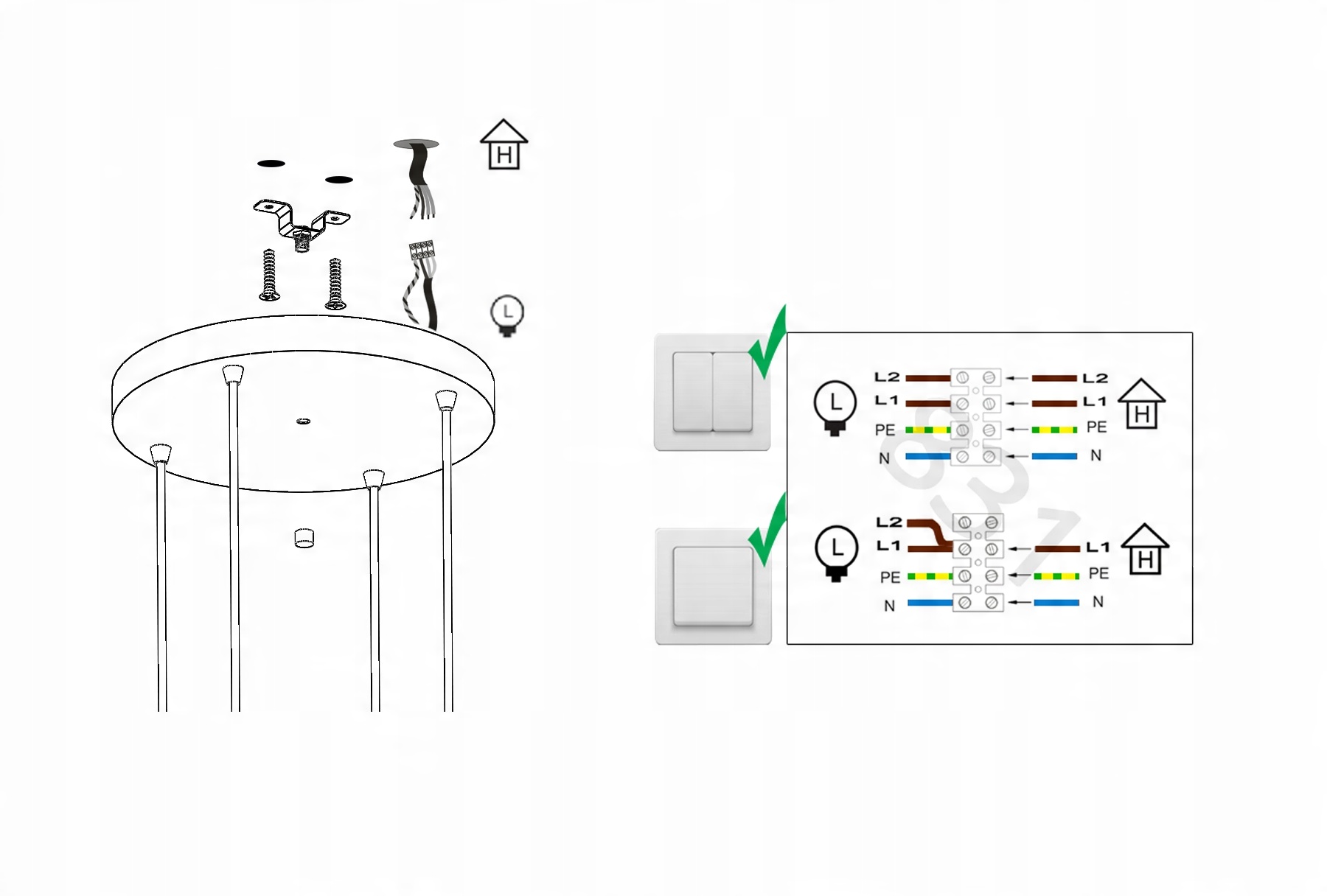 H

L

L
L2
L1
PE
N
L2
L1
PE
N
H

L
L2
L1
PE
N
L1
PE
N
H