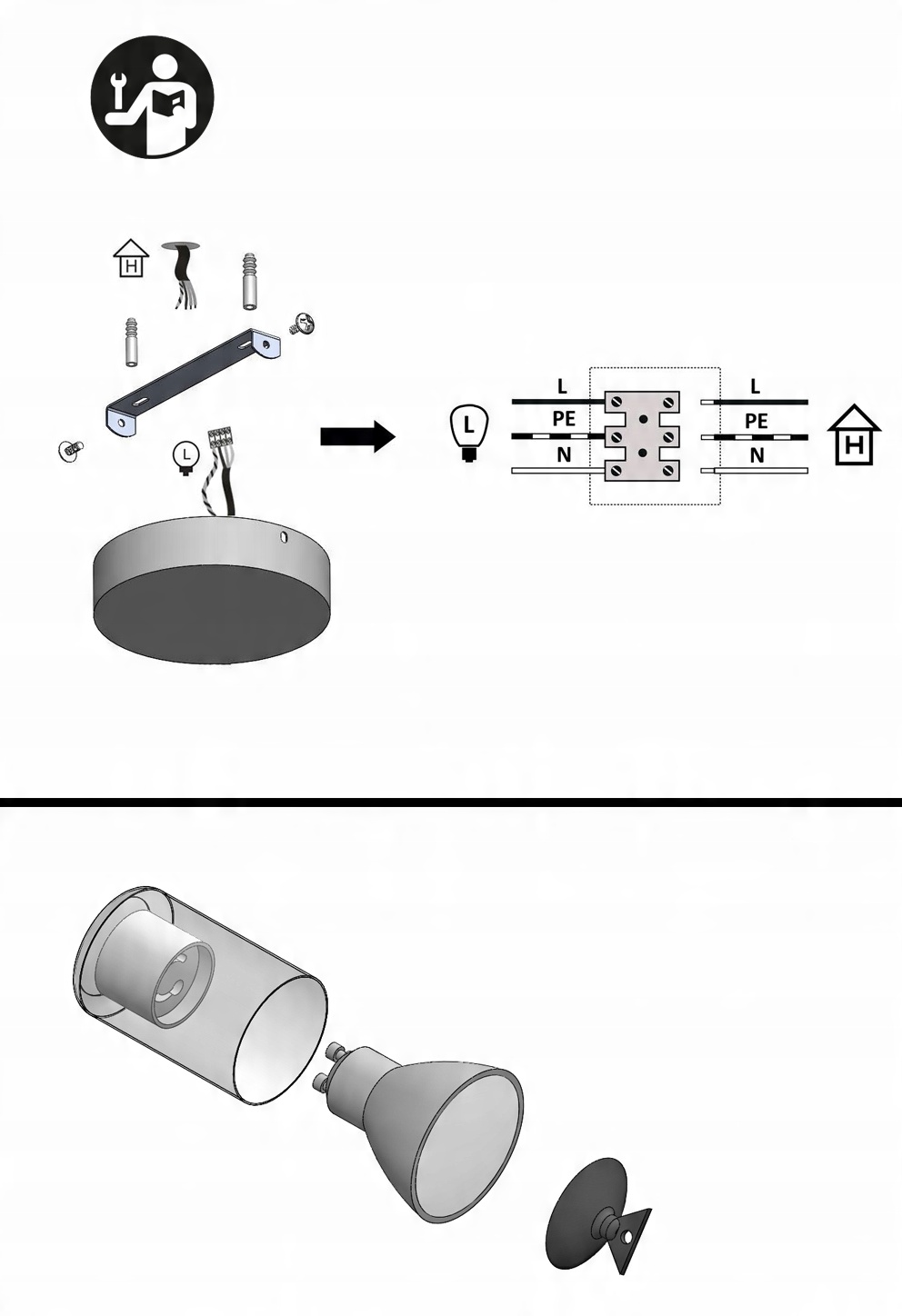 H

L

L
L
PE
N
L
PE
N
H