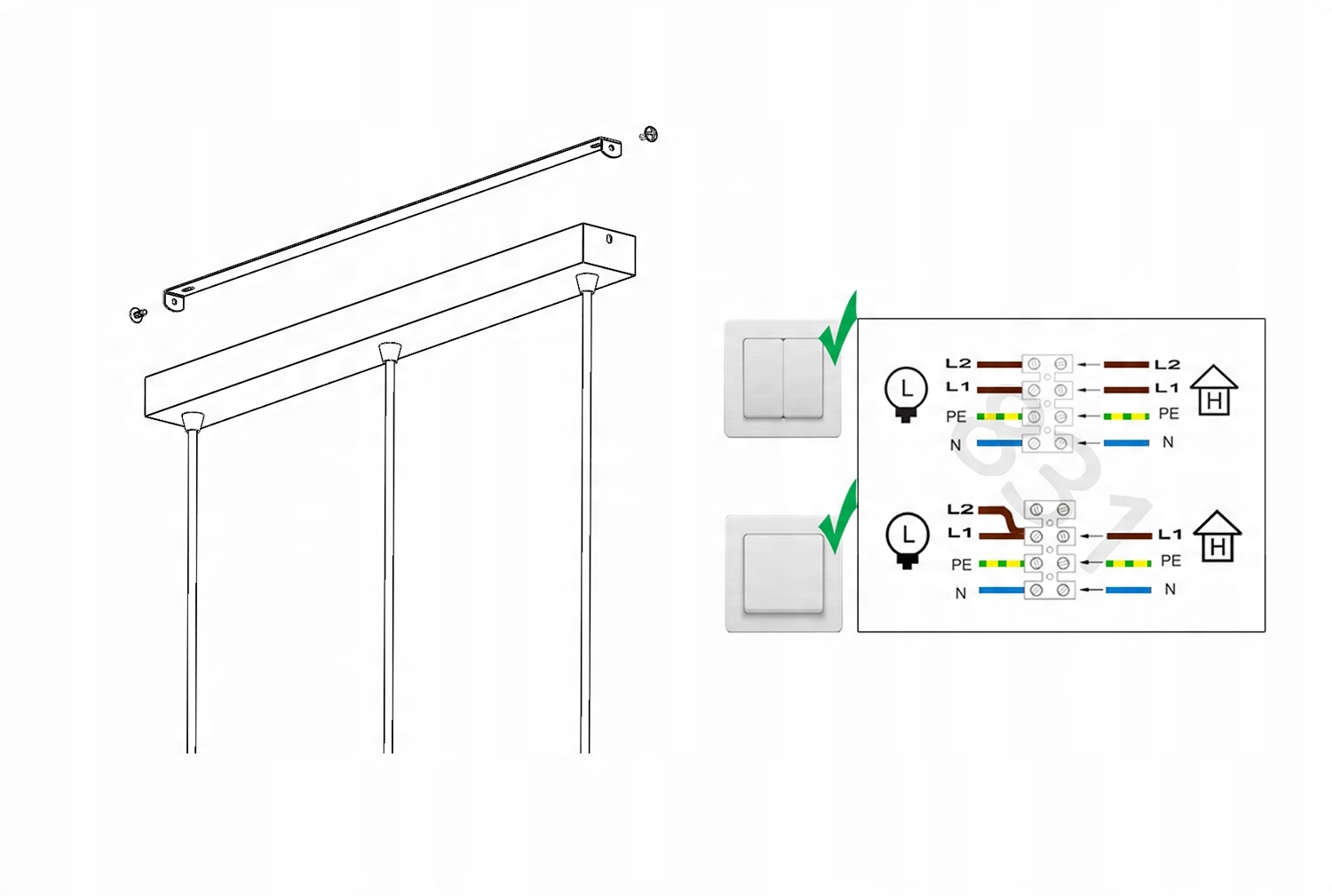 L
L2
L1
PE
N
L2
L1
PE
N
H

L
L2
L1
PE
N
L1
PE
N
H