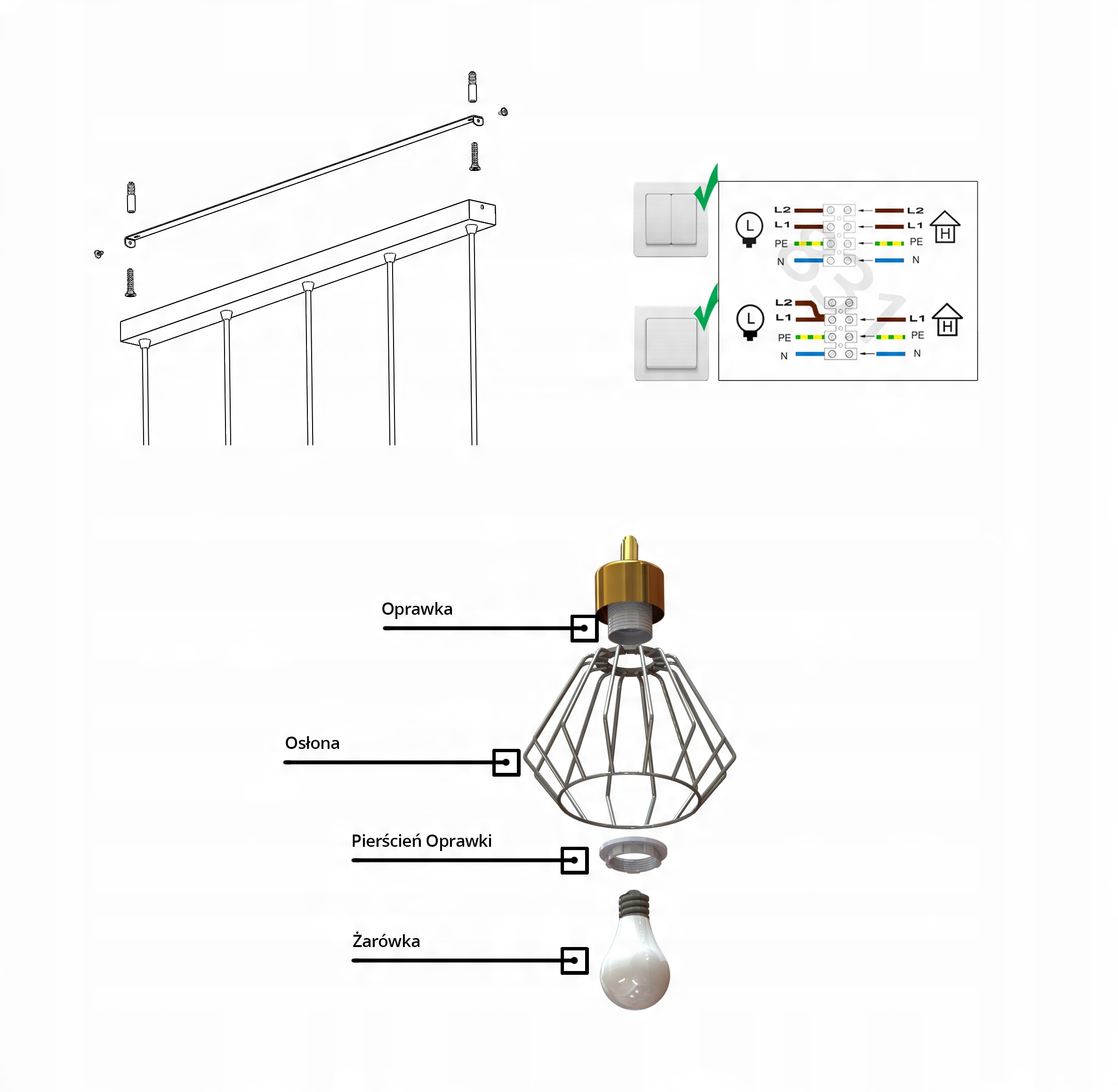 L
L2
L1
PE
N
L2
L1
PE
N
H

L
L2
L1
PE
N
L1
PE
N
H

Oprawka

Osłona

Pierścień Oprawki

Żarówka