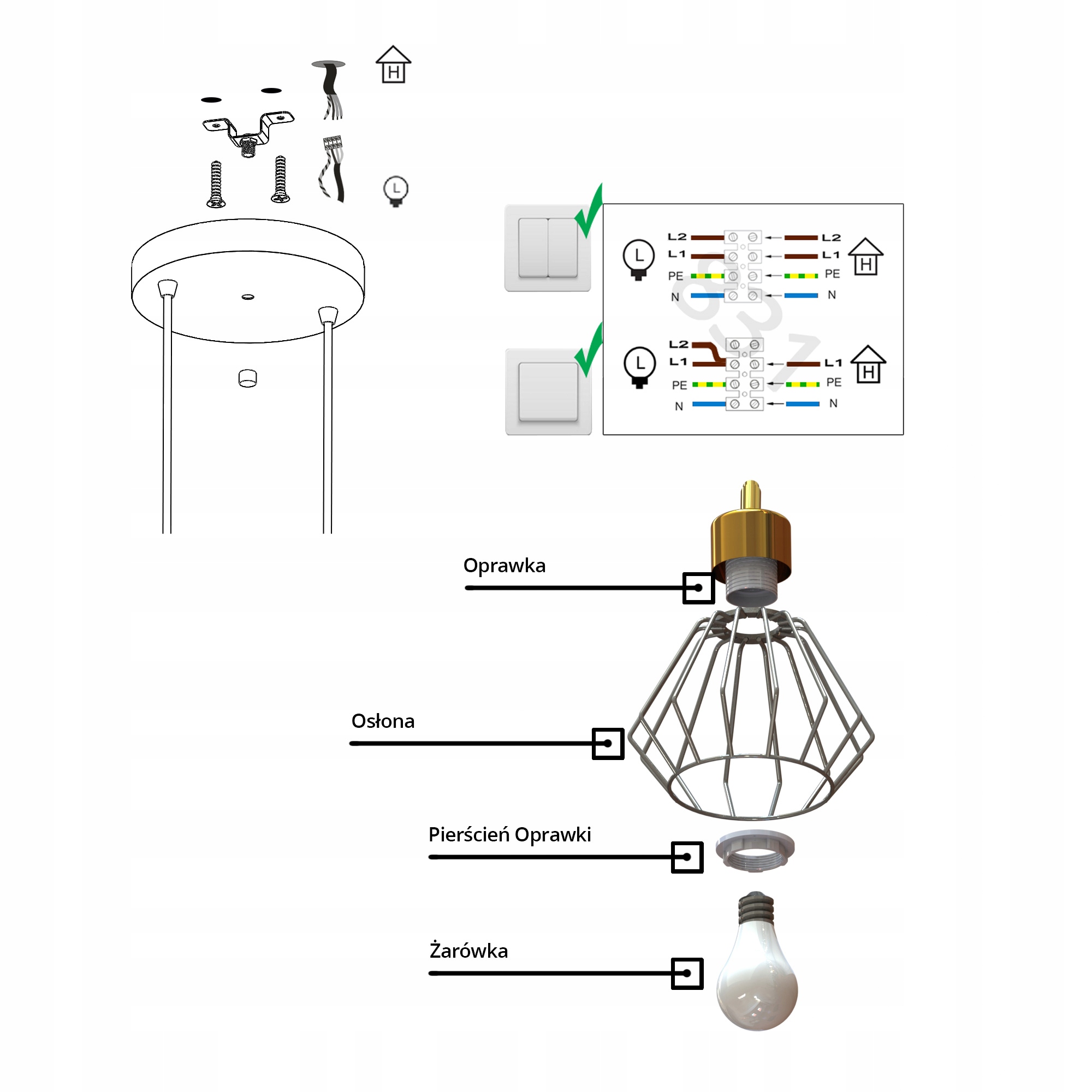 H

L

L

L2 L1 PE N

L2 L1 PE N

H

L

L2 L1 PE N

L1 PE N

H

Oprawka

Osłona

Pierścień Oprawki

Żarówka