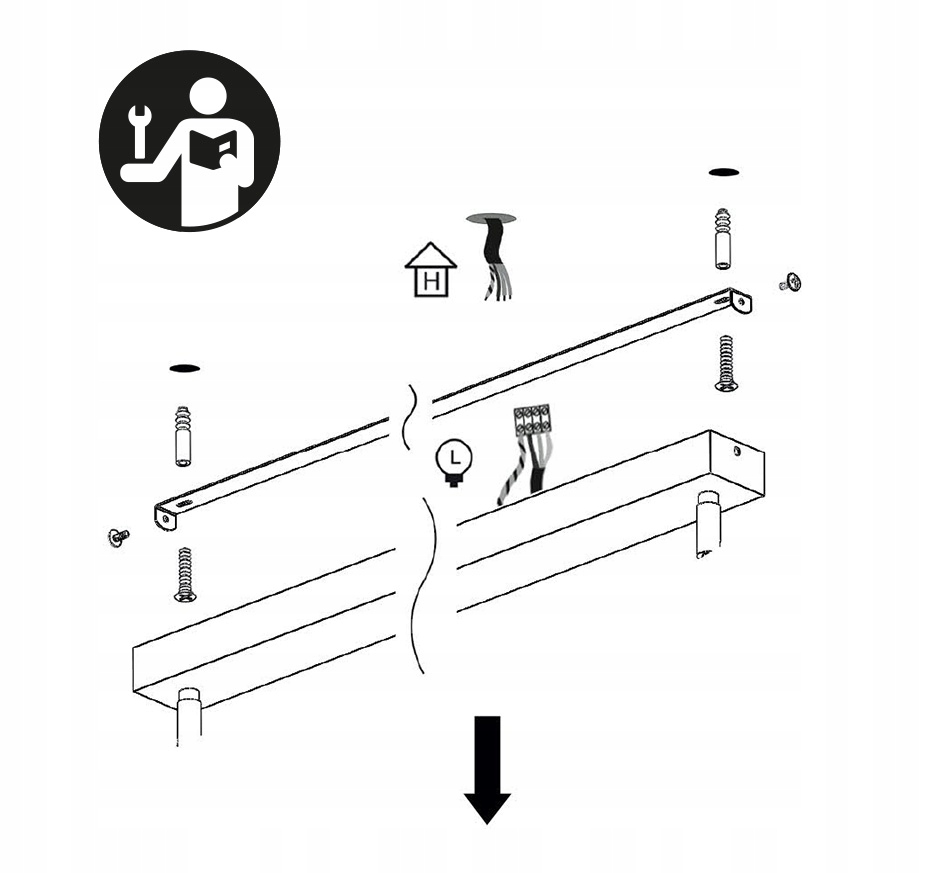 H

L