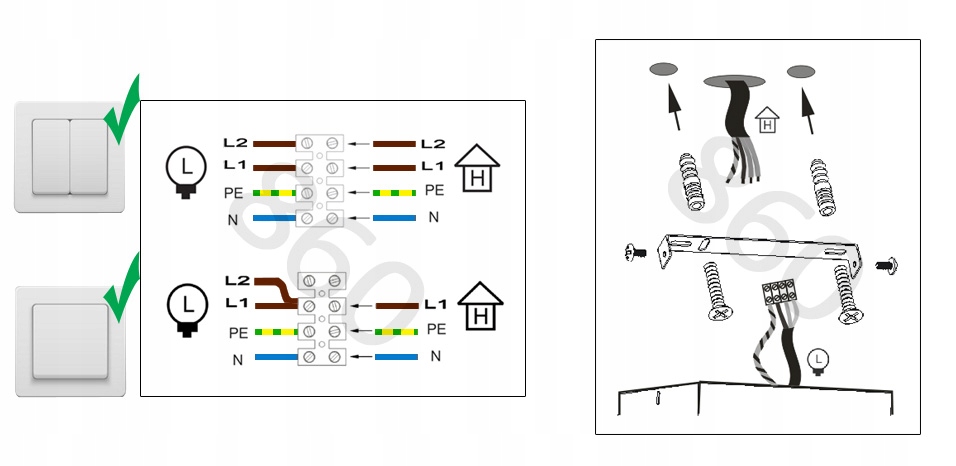 L
L2
L1
PE
N
L2
L1
PE
N
H

L
L2
L1
PE
N
L1
PE
N
H

H
L