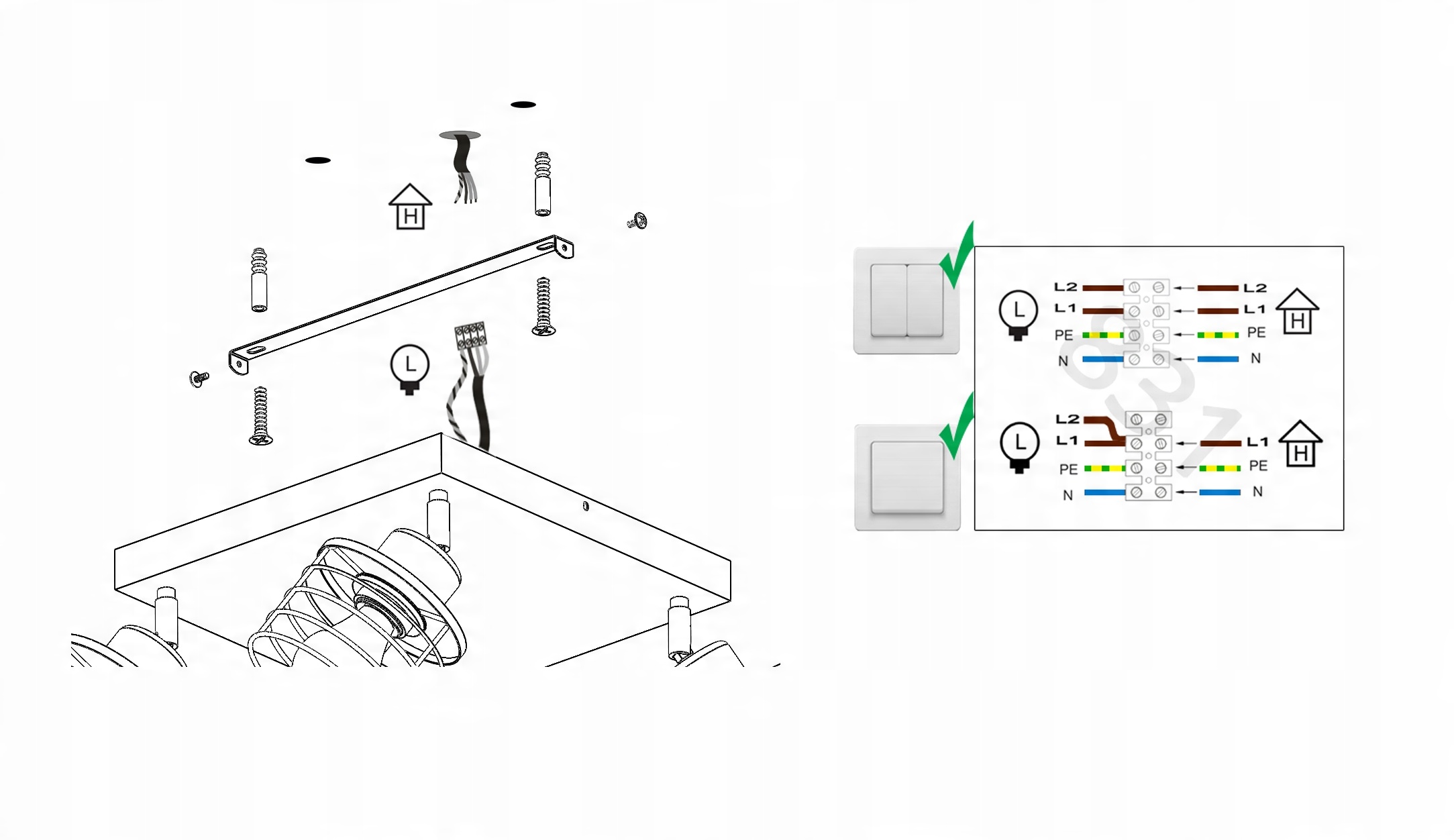 H

L

L

L2
L1
PE
N

L2
L1
PE
N

H

L

L2
L1
PE
N

L1
PE
N

H