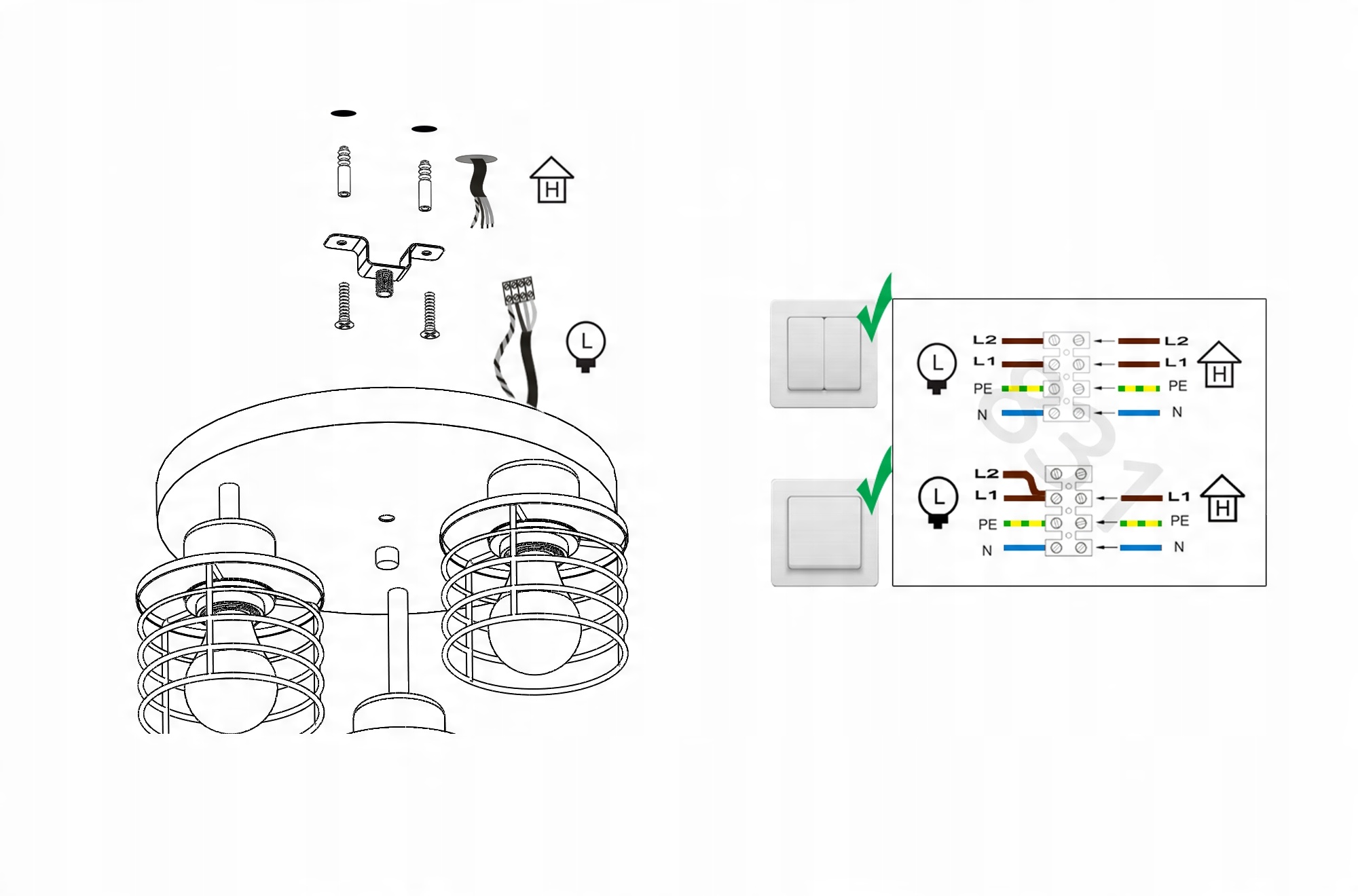 H

L

L

L2
L1
PE
N

L2
L1
PE
N

H

L

L2
L1
PE
N

L1
PE
N

H