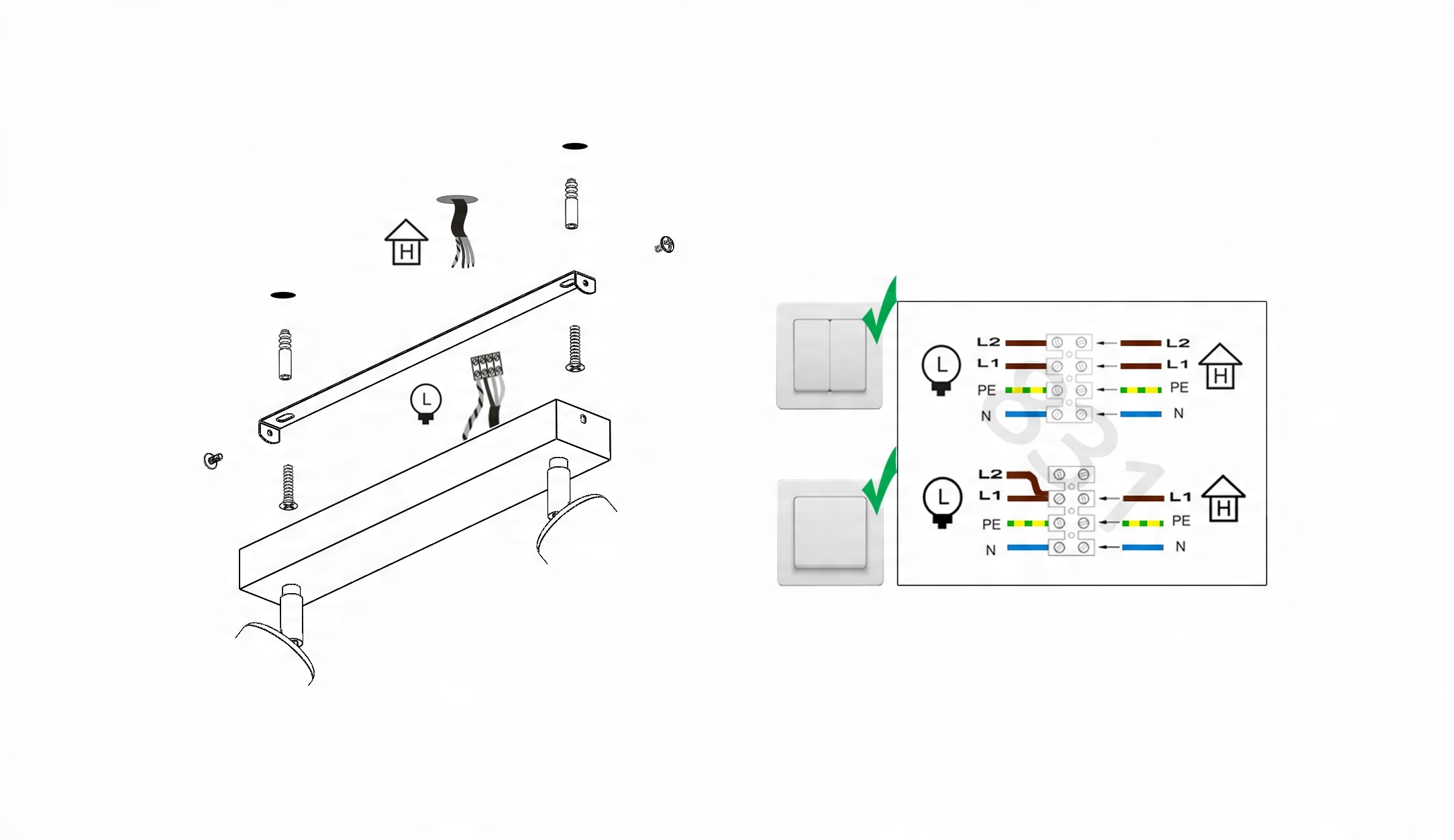 H

L

L L2 L1 PE N L2 L1 PE N H

L L2 L1 PE N L1 PE N H