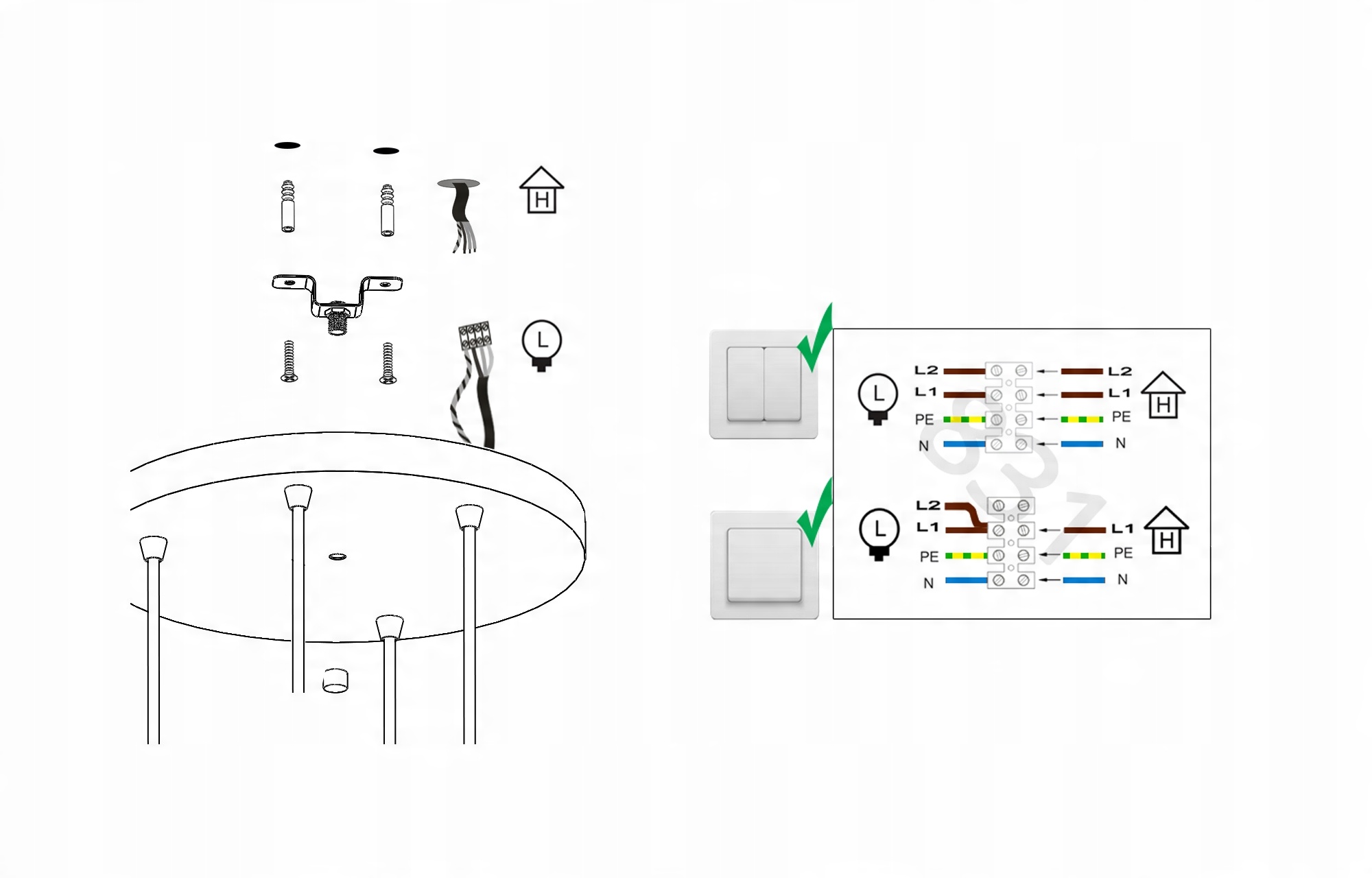 H

L

L

L2

L1

PE

N

L2

L1

PE

N

H

L

L2

L1

PE

N

L1

PE

N

H