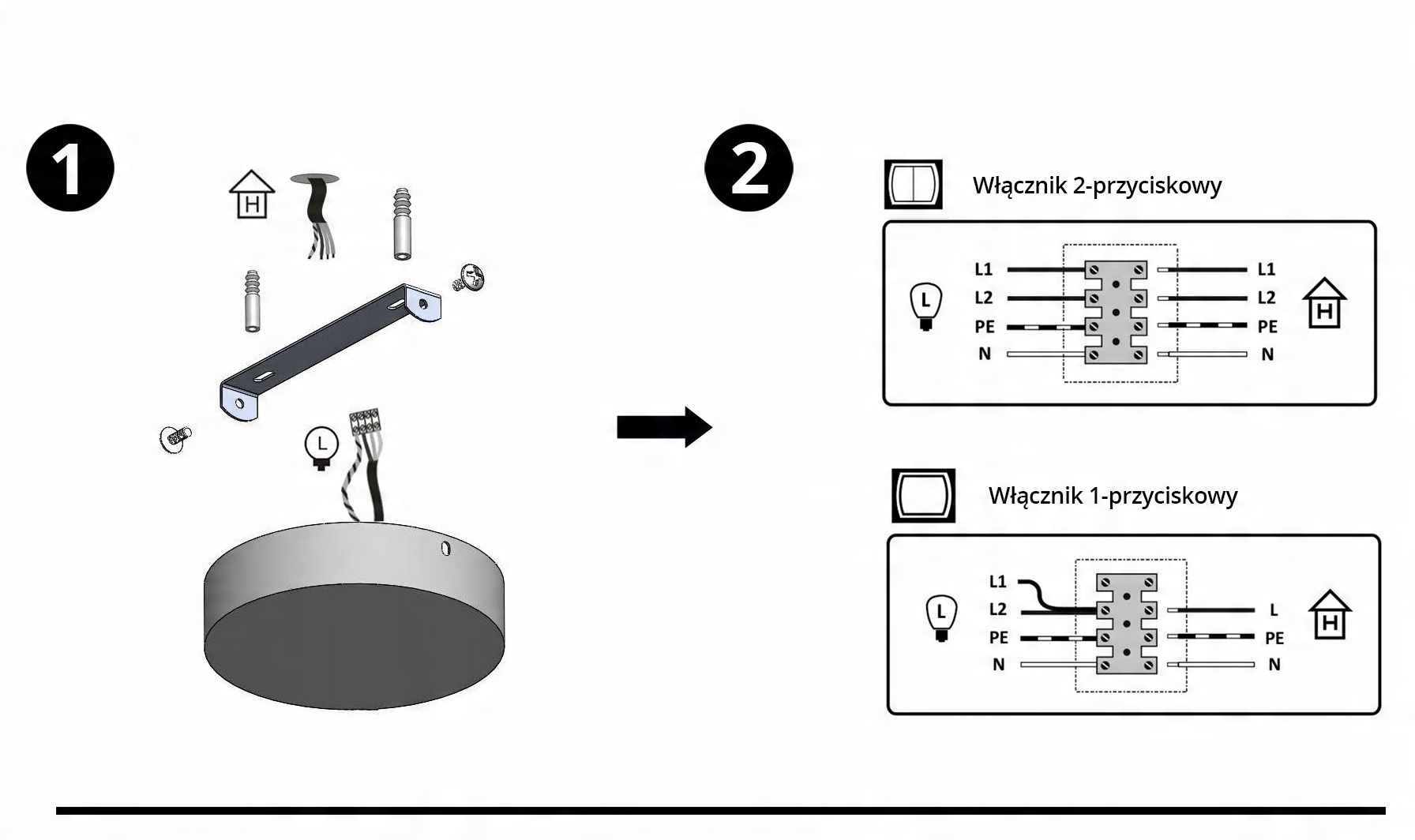 1

H

L

2

Włącznik 2-przyciskowy

L
L1
L2
PE
N
L1
L2
PE
N
H

Włącznik 1-przyciskowy

L
L1
L2
PE
N
L
PE
N
H