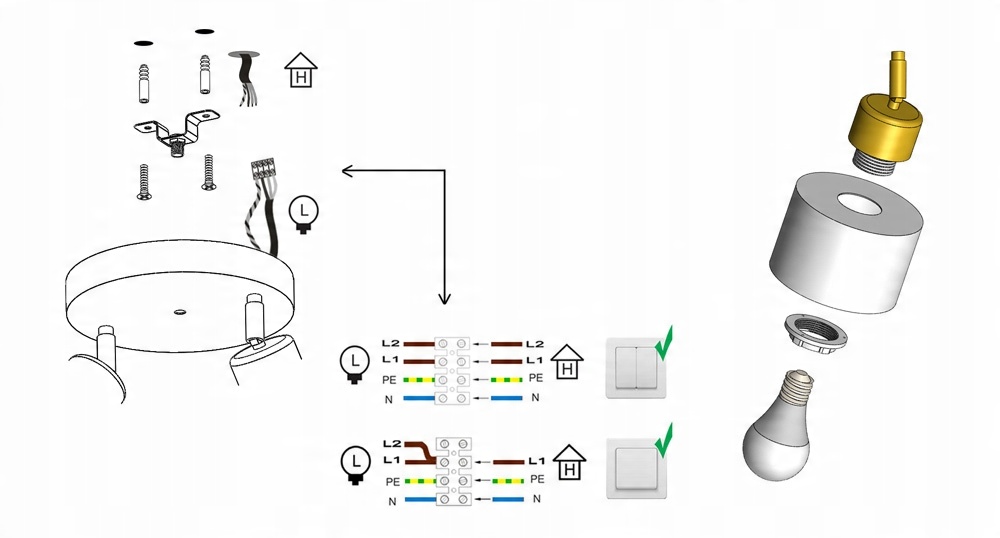 H

L

L

L2
L1
PE
N

L2
L1
PE
N

H

L

L2
L1
PE
N

L1
PE
N

H