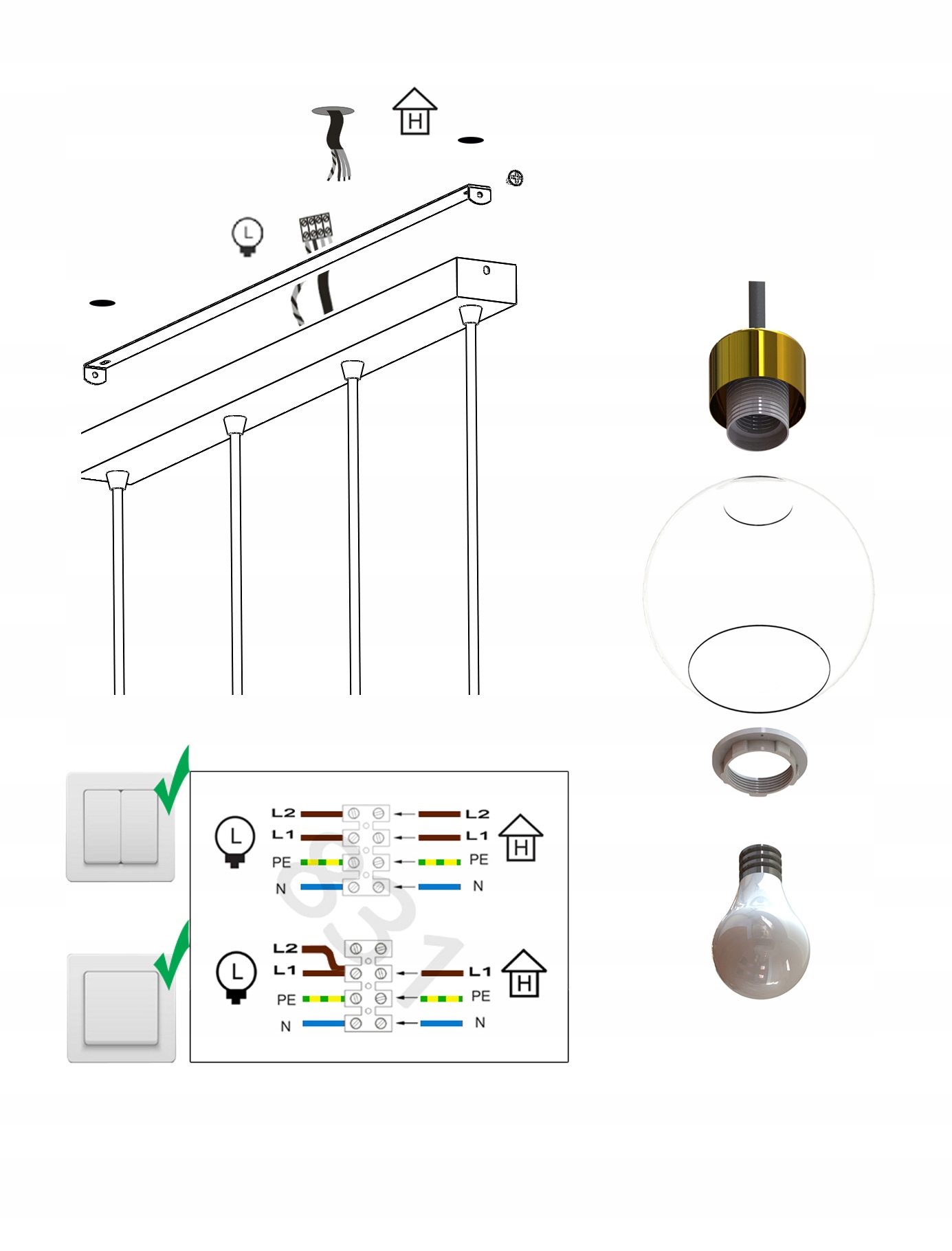 H

L

L

L2
L1
PE
N

L2
L1
PE
N

H

L

L2
L1
PE
N

L1
PE
N

H