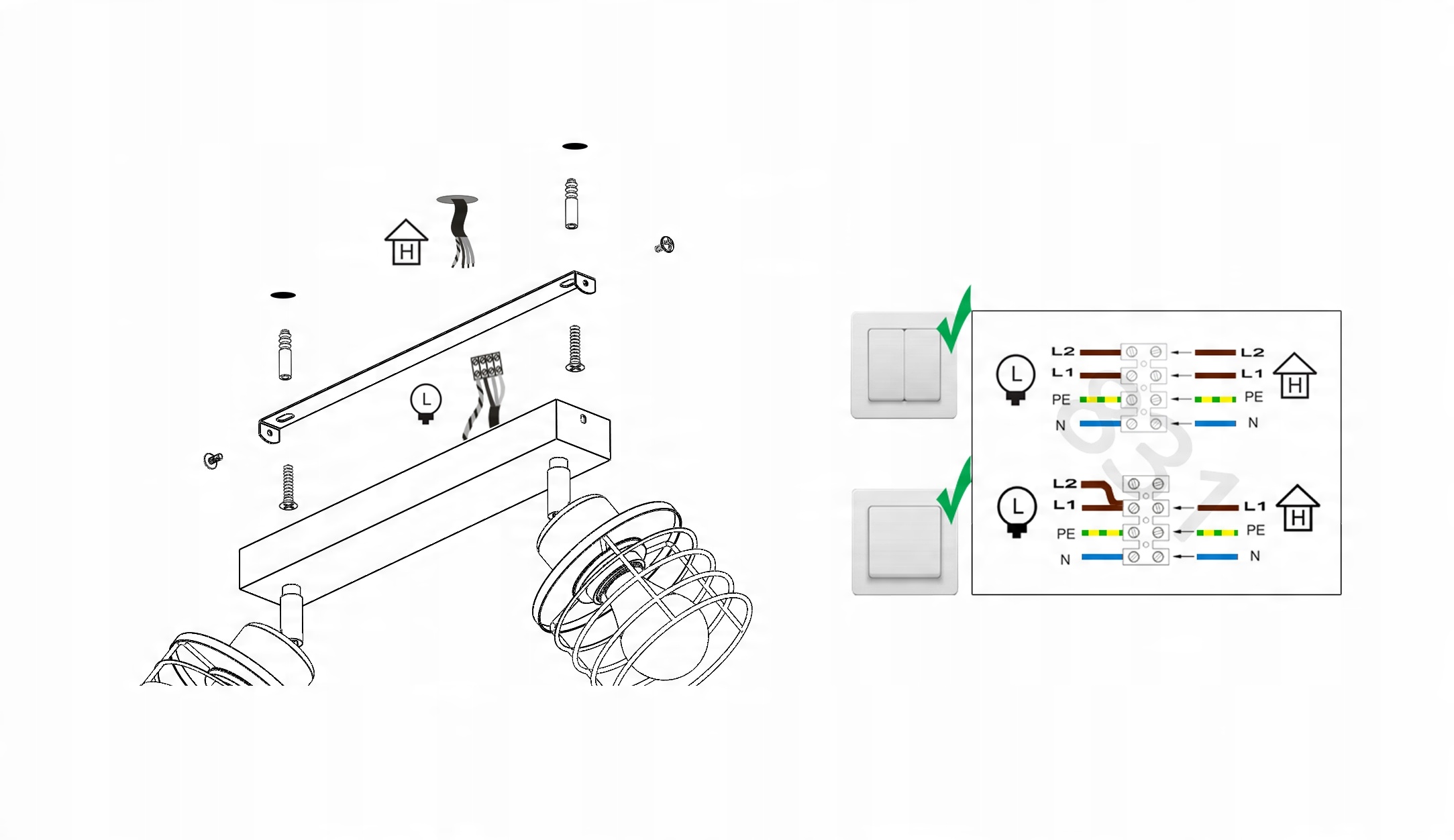 H

L

L

L2
L1
PE
N

L2
L1
PE
N

H

L

L2
L1
PE
N

L1
PE
N

H